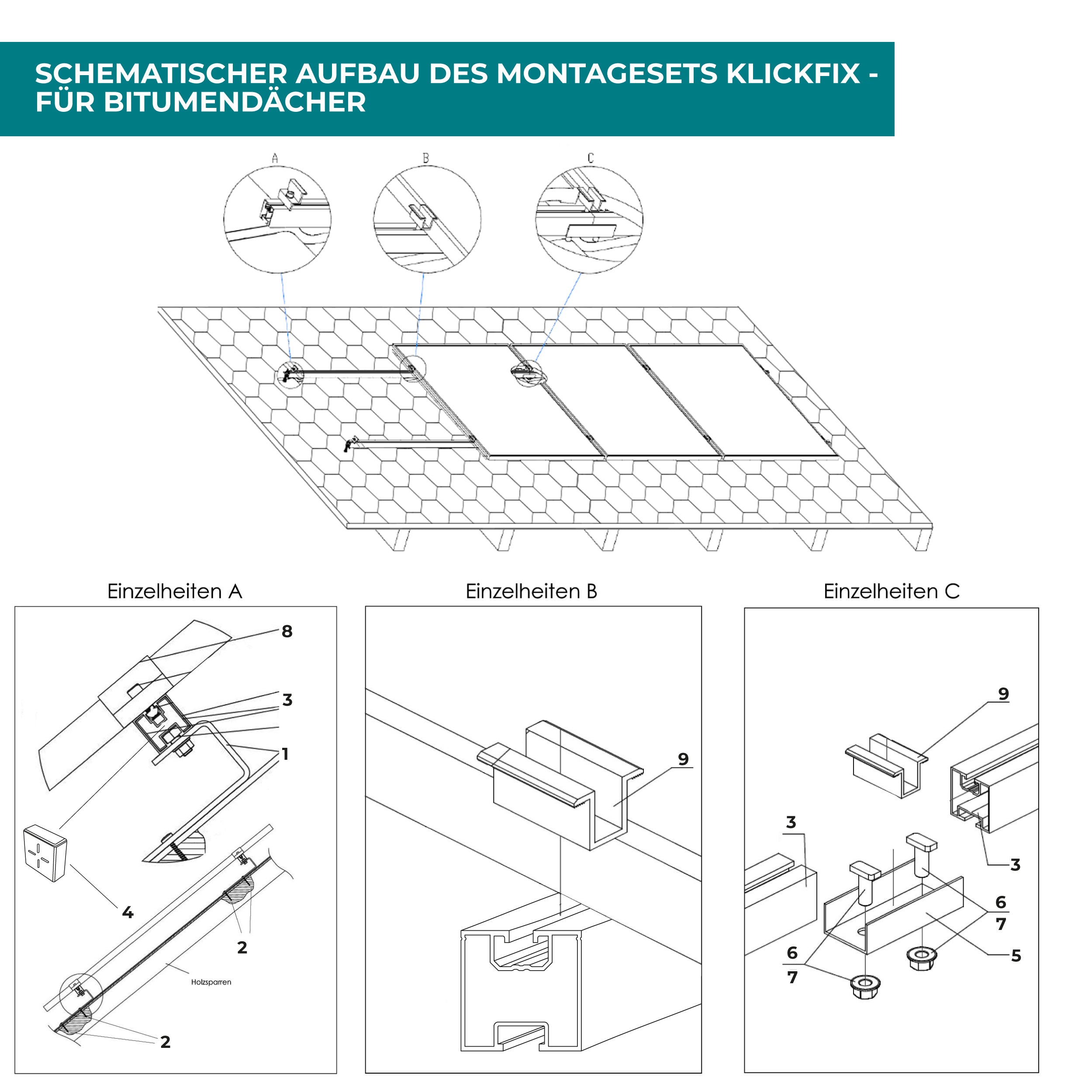 SCHEMATISCHER AUFBAU DES MONTAGESETS KLICKFIX - FÜR BITUMENDÄCHER

A

B

C

Einzelheiten A

8

3

1

4

2

Holzsparren

2

Einzelheiten B

9

Einzelheiten C

9

3

3

6

7

5

6

7